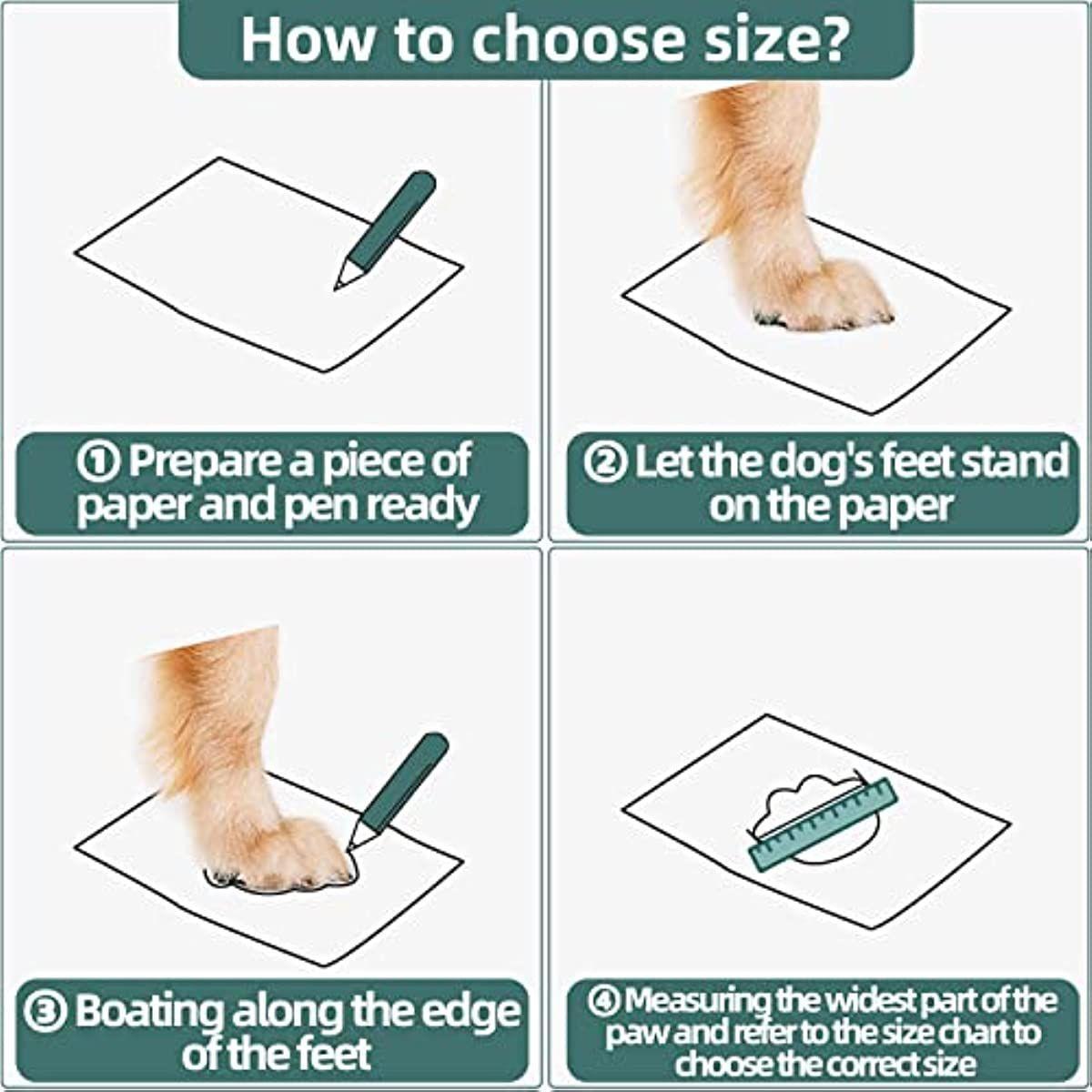 How to choose size?

① Prepare a piece of paper and pen ready

② Let the dog's feet stand on the paper

③ Boating along the edge of the feet

④ Measuring the widest part of the paw and refer to the size chart to choose the correct size