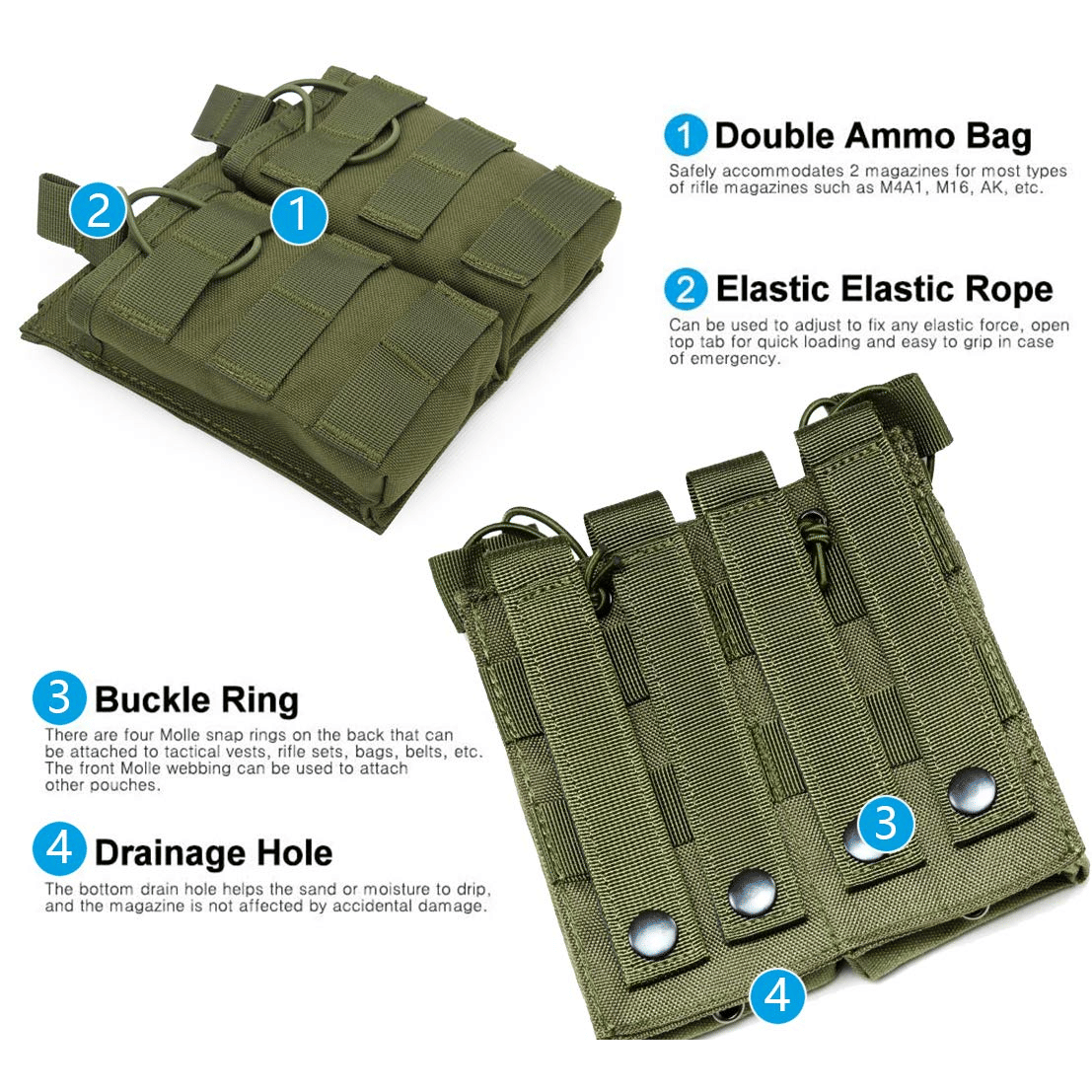 2 1

1 Double Ammo Bag
Safely accommodates 2 magazines for most types of rifle magazines such as M4A1, M16, AK, etc.

2 Elastic Elastic Rope
Can be used to adjust to fix any elastic force, open top tab for quick loading and easy to grip in case of emergency.

3 Buckle Ring
There are four Molle snap rings on the back that can be attached to tactical vests, rifle sets, bags, belts, etc. The front Molle webbing can be used to attach other pouches.

4 Drainage Hole
The bottom drain hole helps the sand or moisture to drip, and the magazine is not affected by accidental damage.

3

4