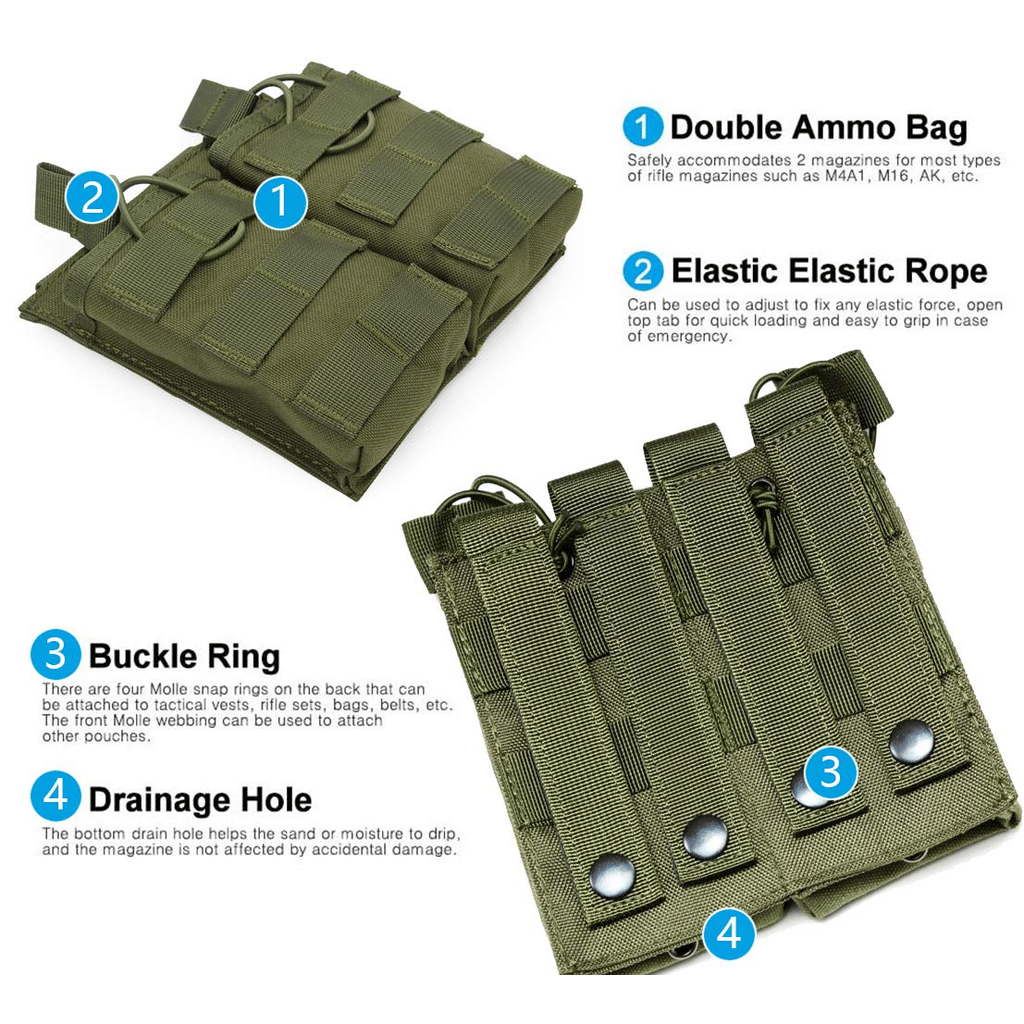 2
1

1 Double Ammo Bag
Safely accommodates 2 magazines for most types of rifle magazines such as M4A1, M16, AK, etc.

2 Elastic Elastic Rope
Can be used to adjust to fix any elastic force, open top tab for quick loading and easy to grip in case of emergency.

3 Buckle Ring
There are four Molle snap rings on the back that can be attached to tactical vests, rifle sets, bags, belts, etc. The front Molle webbing can be used to attach other pouches.

4 Drainage Hole
The bottom drain hole helps the sand or moisture to drip, and the magazine is not affected by accidental damage.

3
4