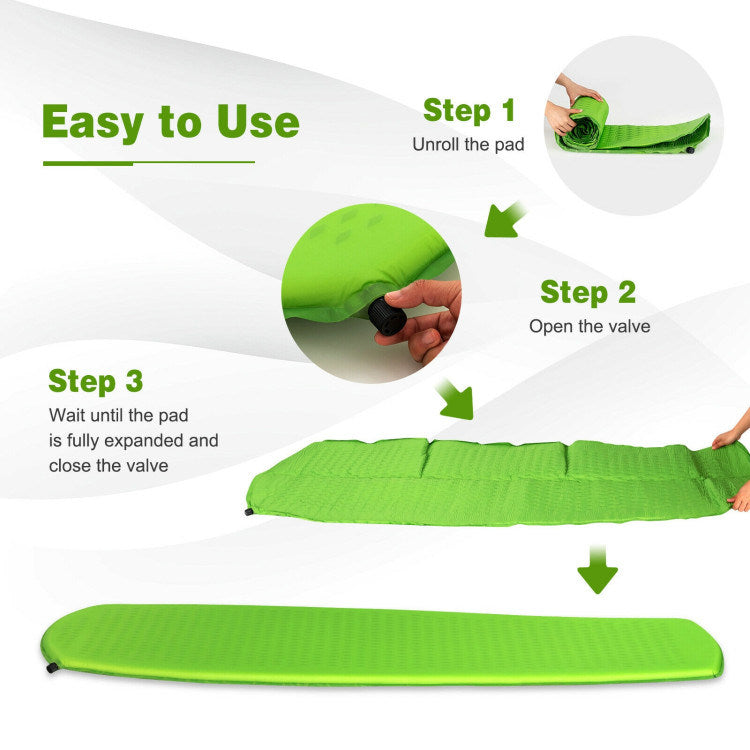 Easy to Use

Step 1
Unroll the pad

Step 2
Open the valve

Step 3
Wait until the pad is fully expanded and close the valve